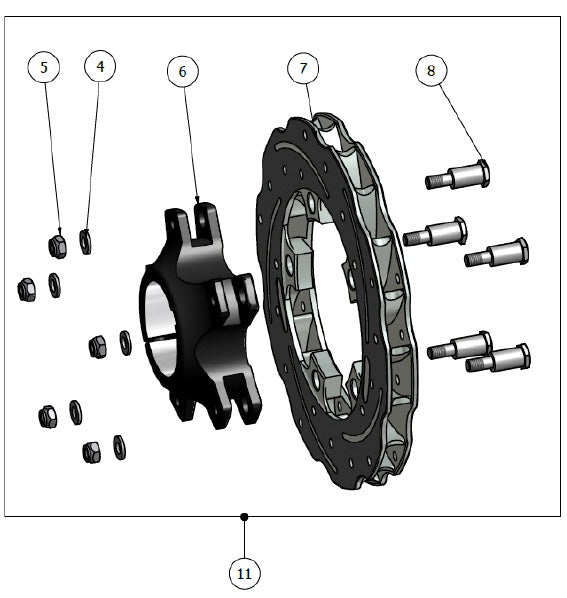 5
4
6
7
8
11