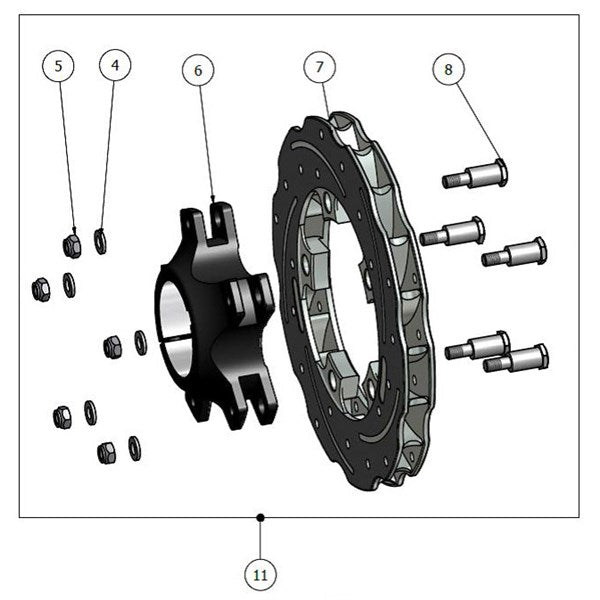 5
4
6
7
8
11